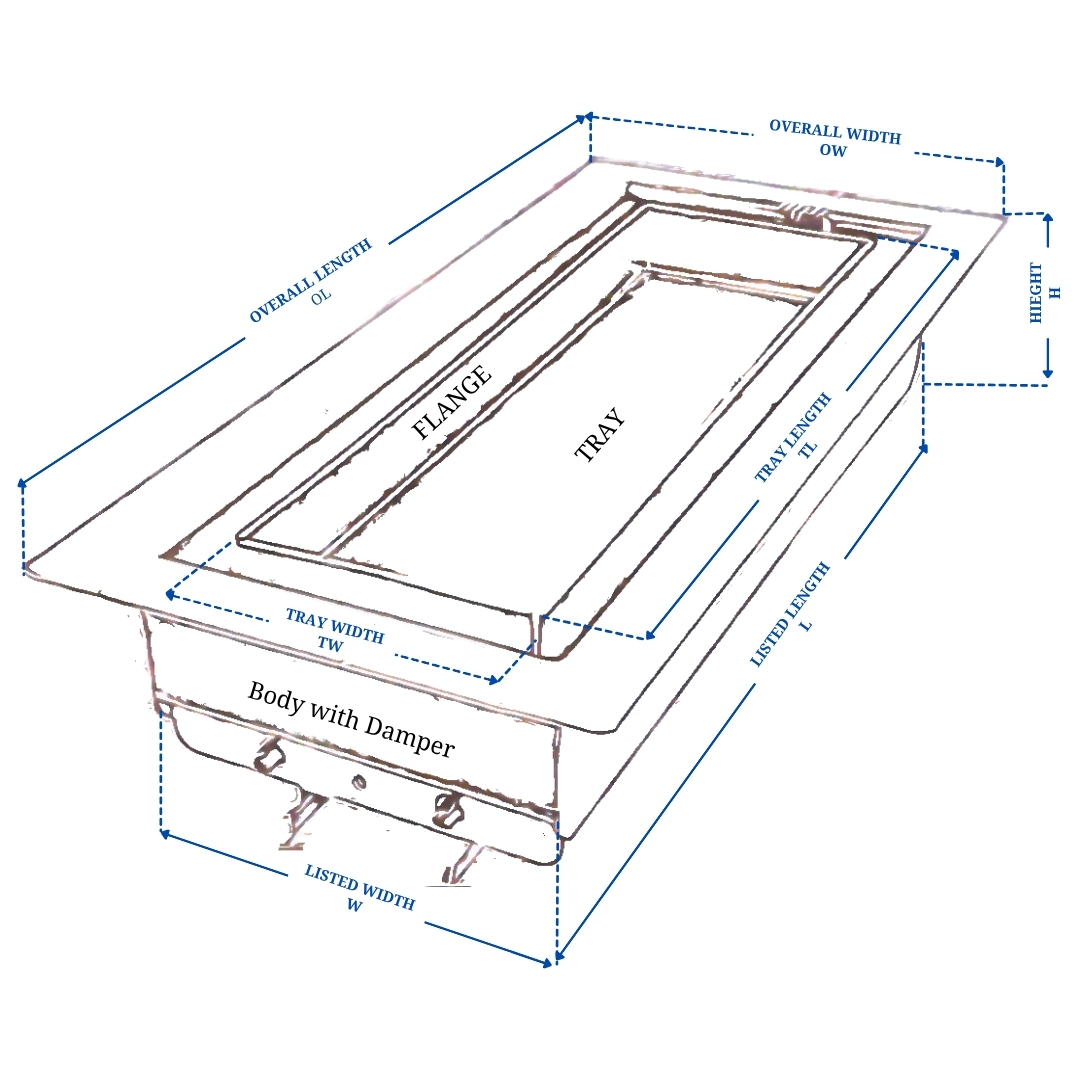 OVERALL WIDTH
OW

OVERALL LENGTH
OL

HIEGHT
H

FLANGE

TRAY

TRAY LENGTH
TL

TRAY WIDTH
TW

LISTED LENGTH
L

Body with Damper

LISTED WIDTH
W